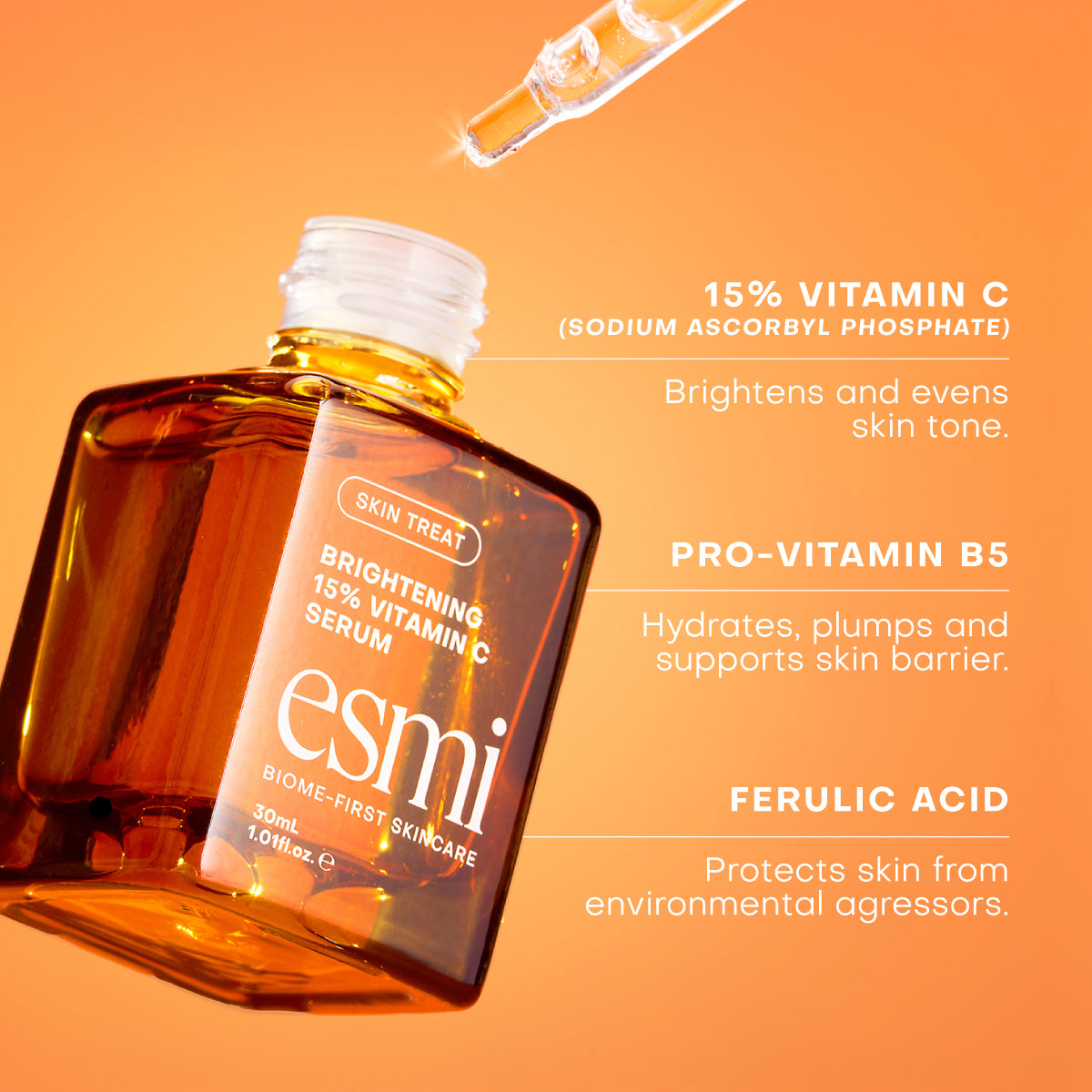 SKIN TREAT

BRIGHTENING 15% VITAMIN C SERUM

esmi

BIOME-FIRST SKINCARE

30mL 1.01fl.oz. ℮

15% VITAMIN C
(SODIUM ASCORBYL PHOSPHATE)

Brightens and evens skin tone.

PRO-VITAMIN B5

Hydrates, plumps and supports skin barrier.

FERULIC ACID

Protects skin from environmental agressors.